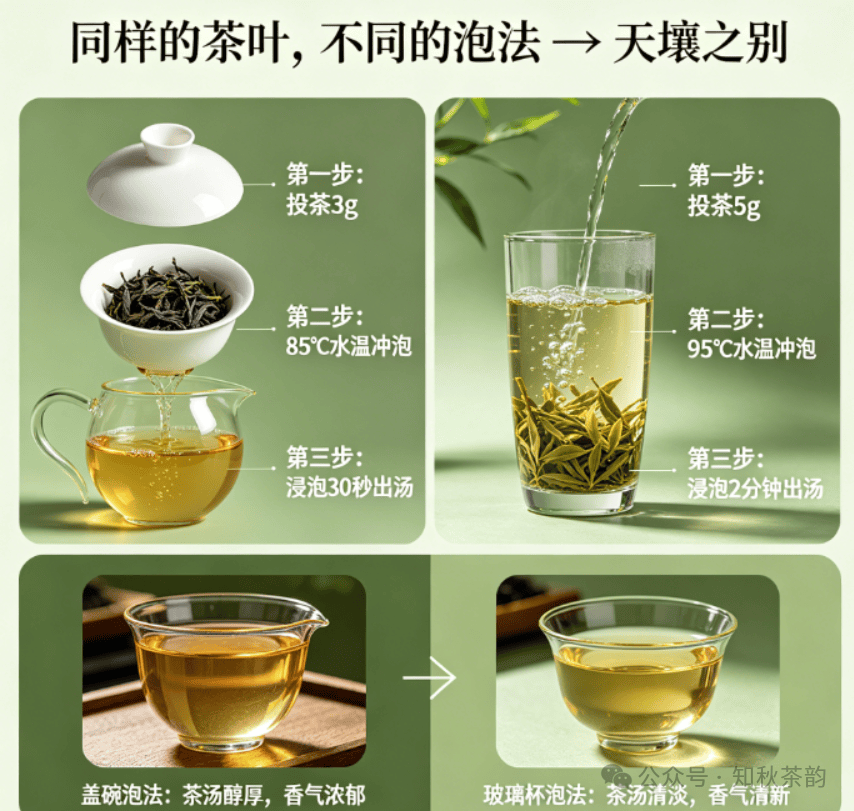 同样的茶叶，不同的泡法 → 天壤之别

第一步：
投茶3g

第二步：
85℃水温冲泡

第三步：
浸泡30秒出汤

第一步：
投茶5g

第二步：
95℃水温冲泡

第三步：
浸泡2分钟出汤

盖碗泡法：茶汤醇厚，香气浓郁

玻璃杯泡法：茶汤清淡，香气清新

公众号 · 知秋茶韵